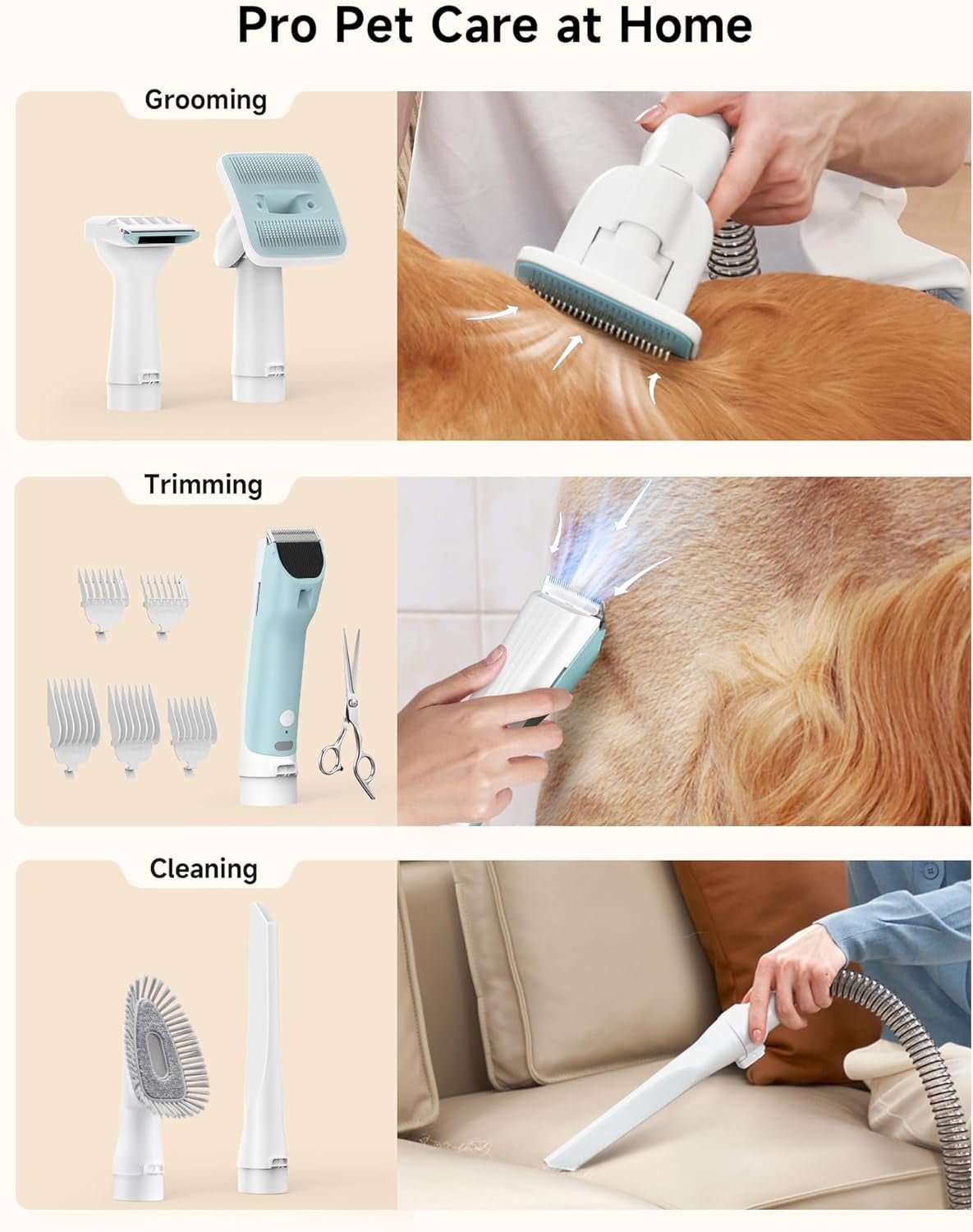 Pro Pet Care at Home

Grooming

Trimming

Cleaning